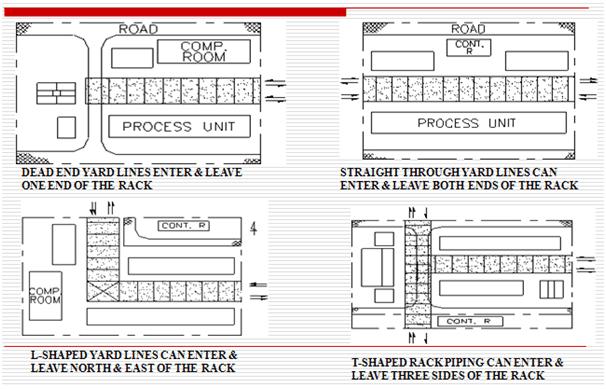 ROAD

COMP. ROOM

PROCESS UNIT

DEAD END YARD LINES ENTER & LEAVE ONE END OF THE RACK

ROAD

CONT. R

PROCESS UNIT

STRAIGHT THROUGH YARD LINES CAN ENTER & LEAVE BOTH ENDS OF THE RACK

CONT. R

4

COMP ROOM

L-SHAPED YARD LINES CAN ENTER & LEAVE NORTH & EAST OF THE RACK

CONT. R

T-SHAPED RACK PIPING CAN ENTER & LEAVE THREE SIDES OF THE RACK