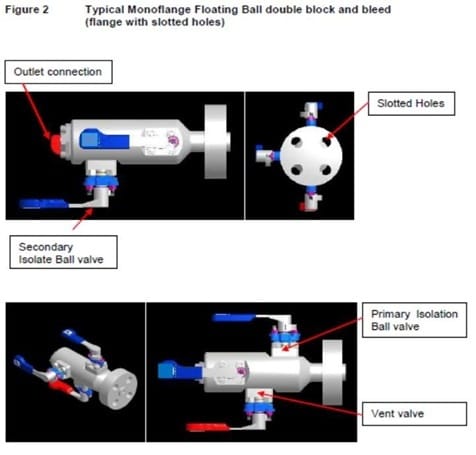 Figure 2 Typical Monoflange Floating Ball double block and bleed (flange with slotted holes)

Outlet connection

Slotted Holes

Secondary Isolate Ball valve

Primary Isolation Ball valve

Vent valve