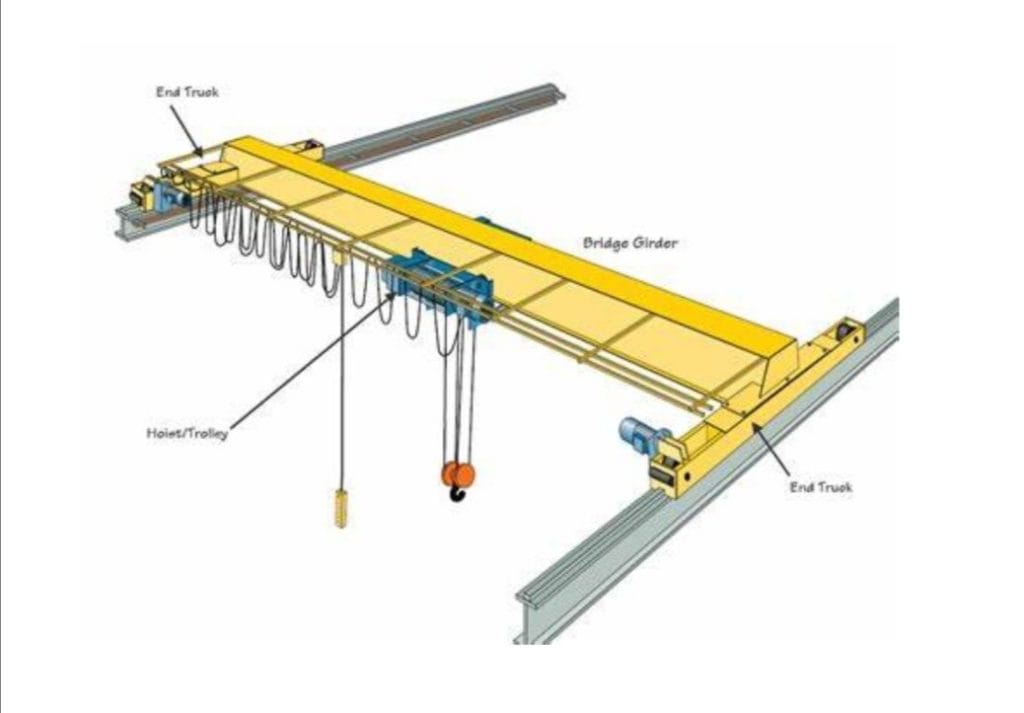 End Truck

Bridge Girder

Hoist/Trolley

End Truck